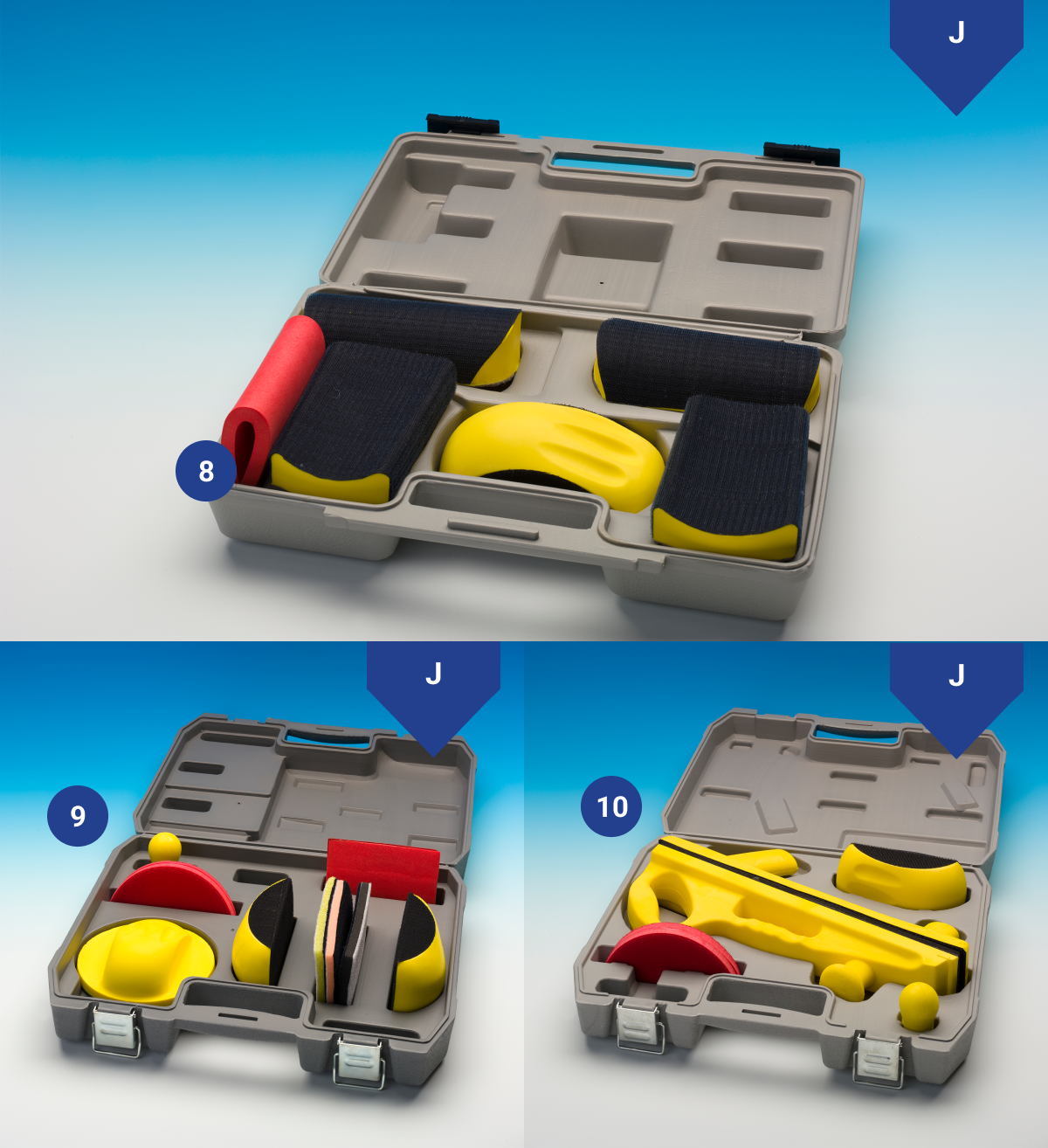 J

8

J

9

J

10